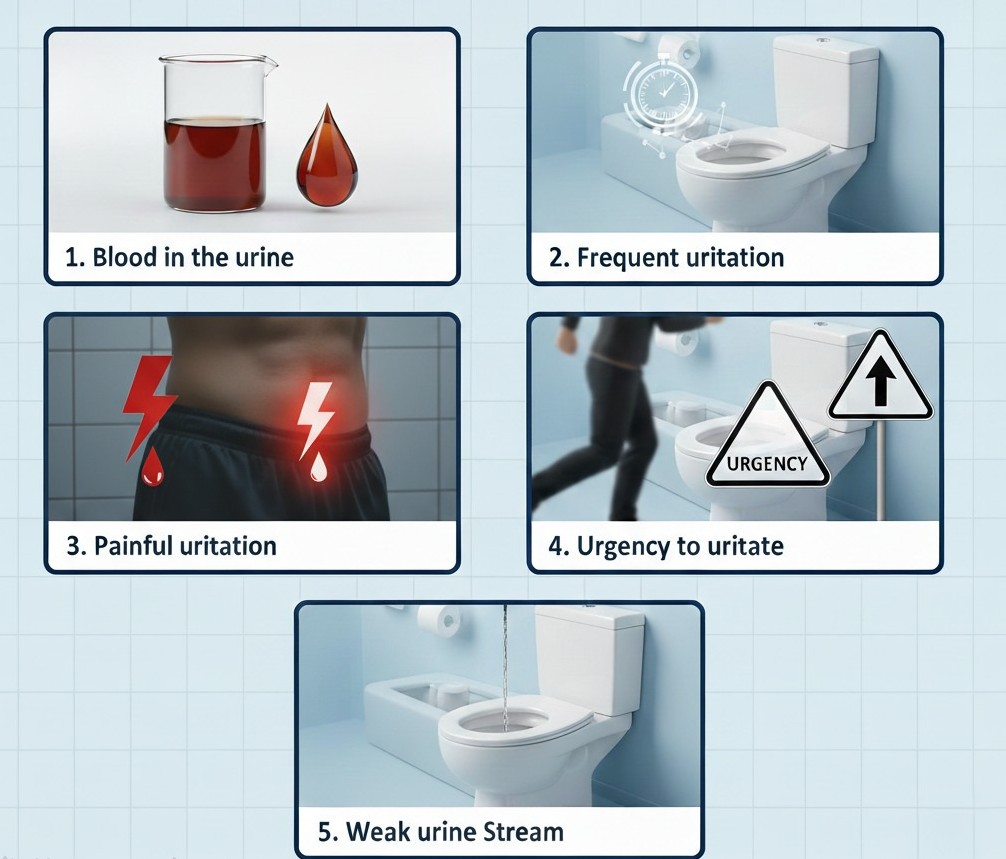 1. Blood in the urine

2. Frequent uritation

3. Painful uritation

URGENCY

4. Urgency to uritate

5. Weak urine Stream